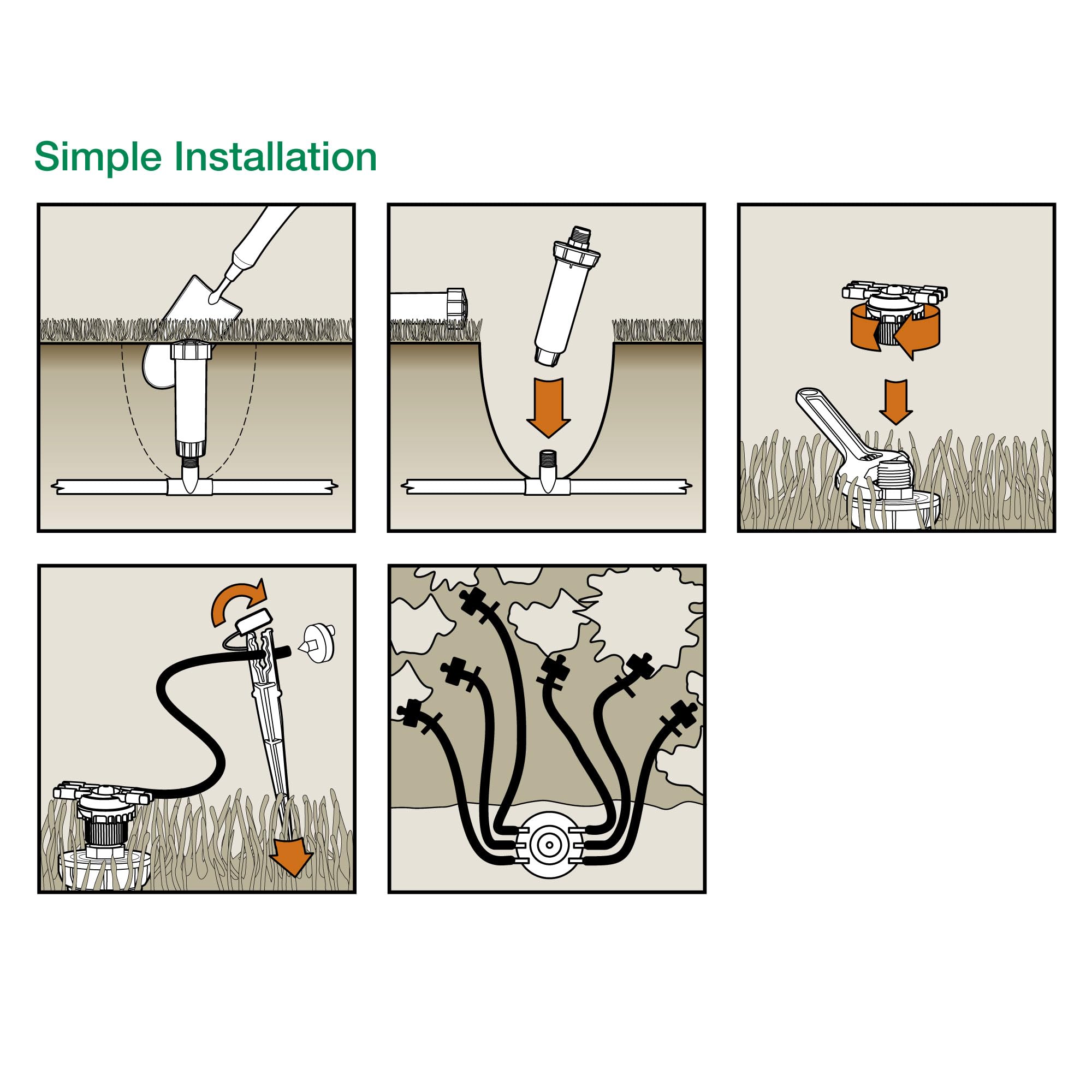 Simple Installation